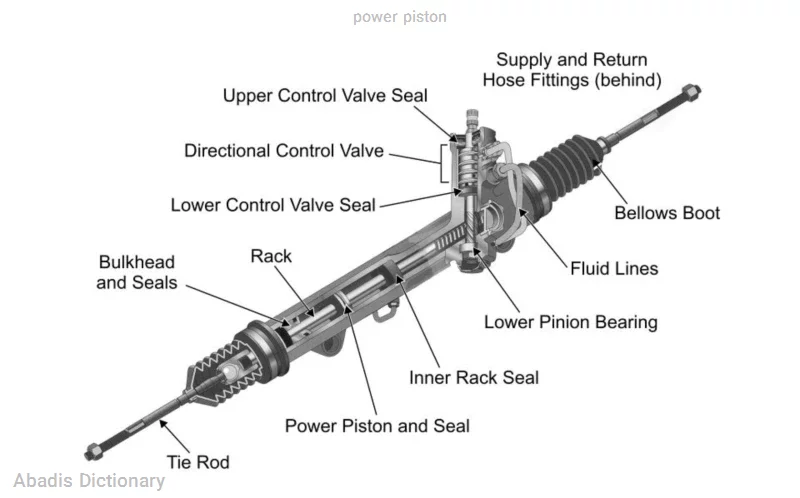 power piston

Supply and Return Hose Fittings (behind)

Upper Control Valve Seal

Directional Control Valve

Lower Control Valve Seal

Bellows Boot

Bulkhead and Seals

Rack

Fluid Lines

Lower Pinion Bearing

Inner Rack Seal

Power Piston and Seal

Tie Rod

Abadis Dictionary